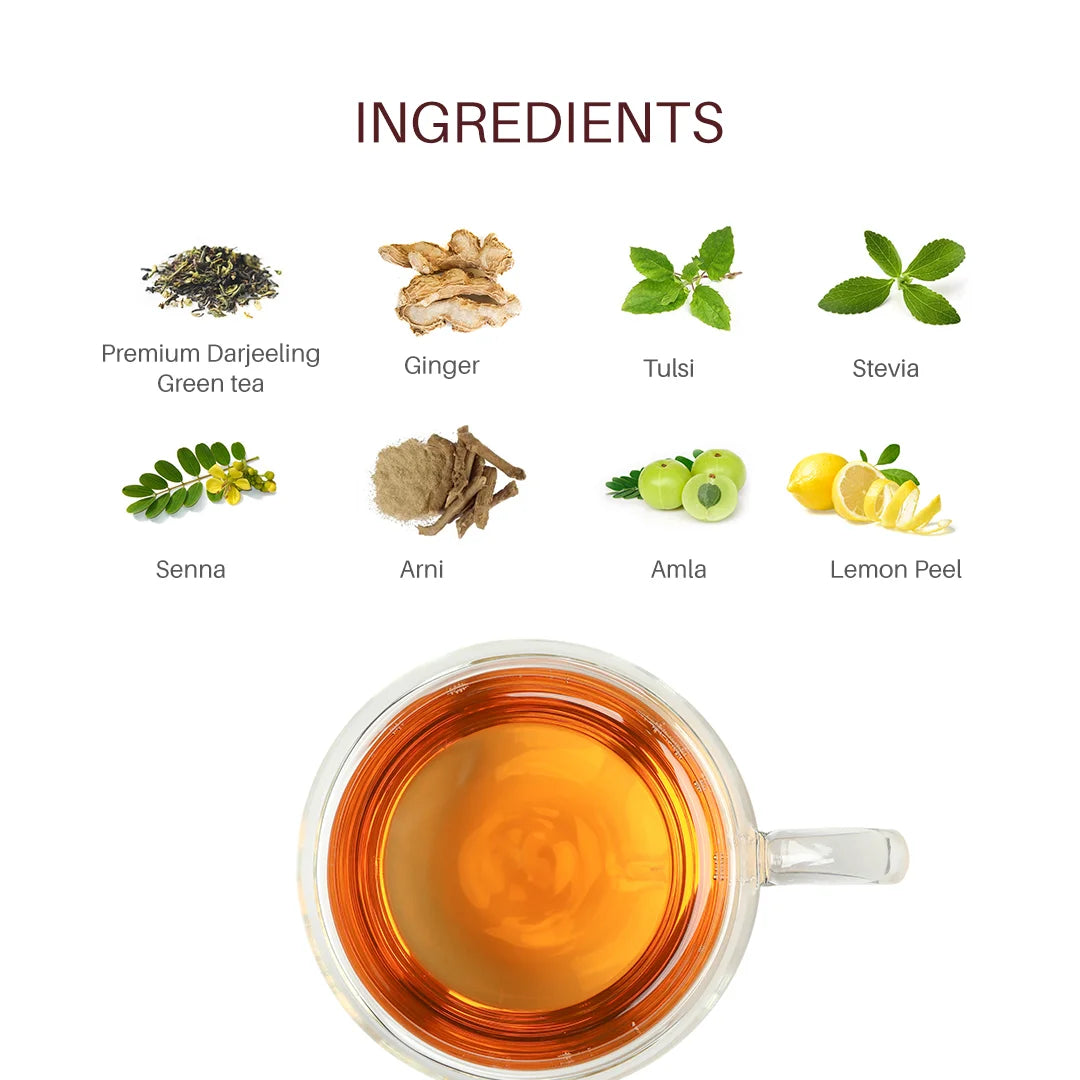 INGREDIENTS

Premium Darjeeling Green tea

Ginger

Tulsi

Stevia

Senna

Arni

Amla

Lemon Peel