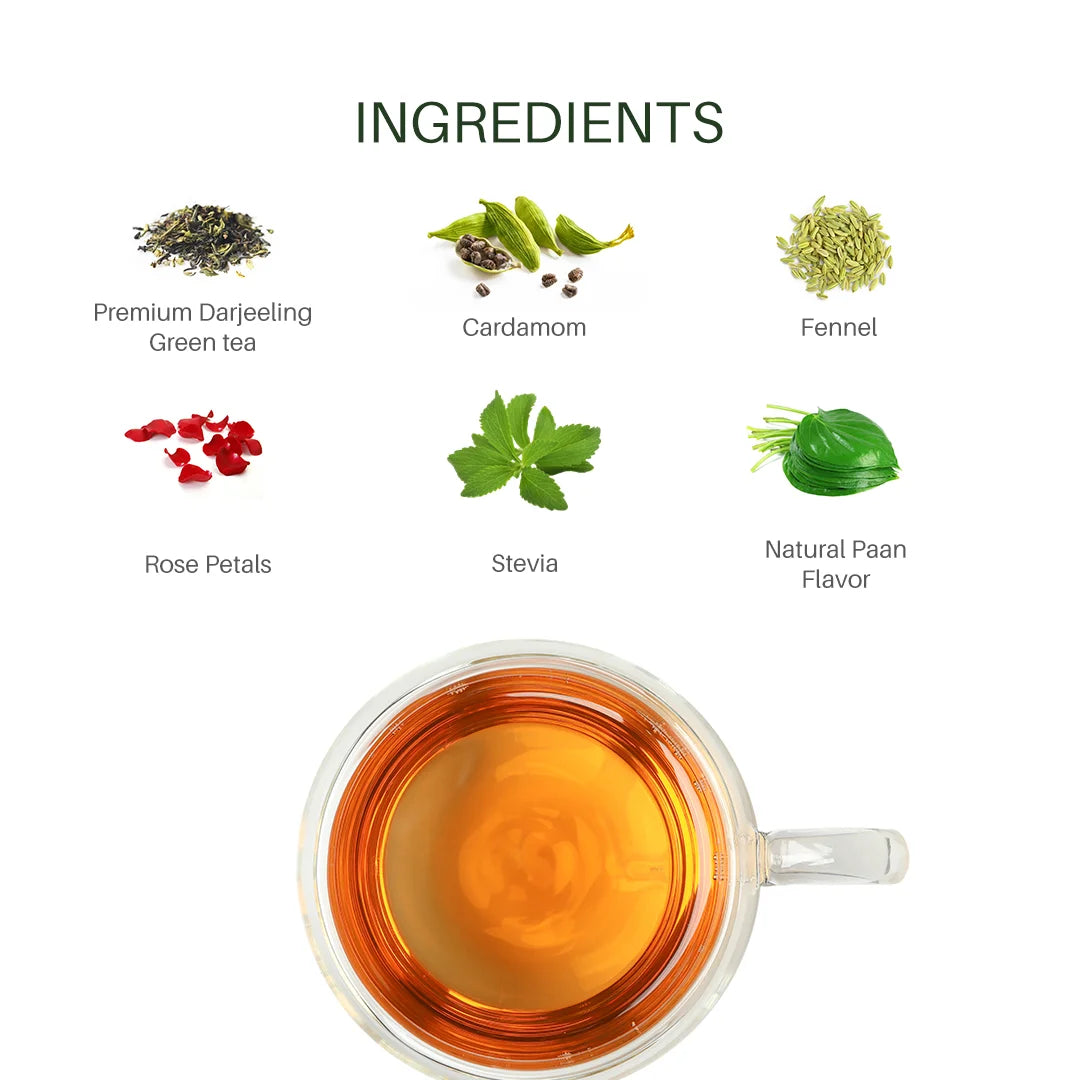 INGREDIENTS

Premium Darjeeling Green tea

Cardamom

Fennel

Rose Petals

Stevia

Natural Paan Flavor