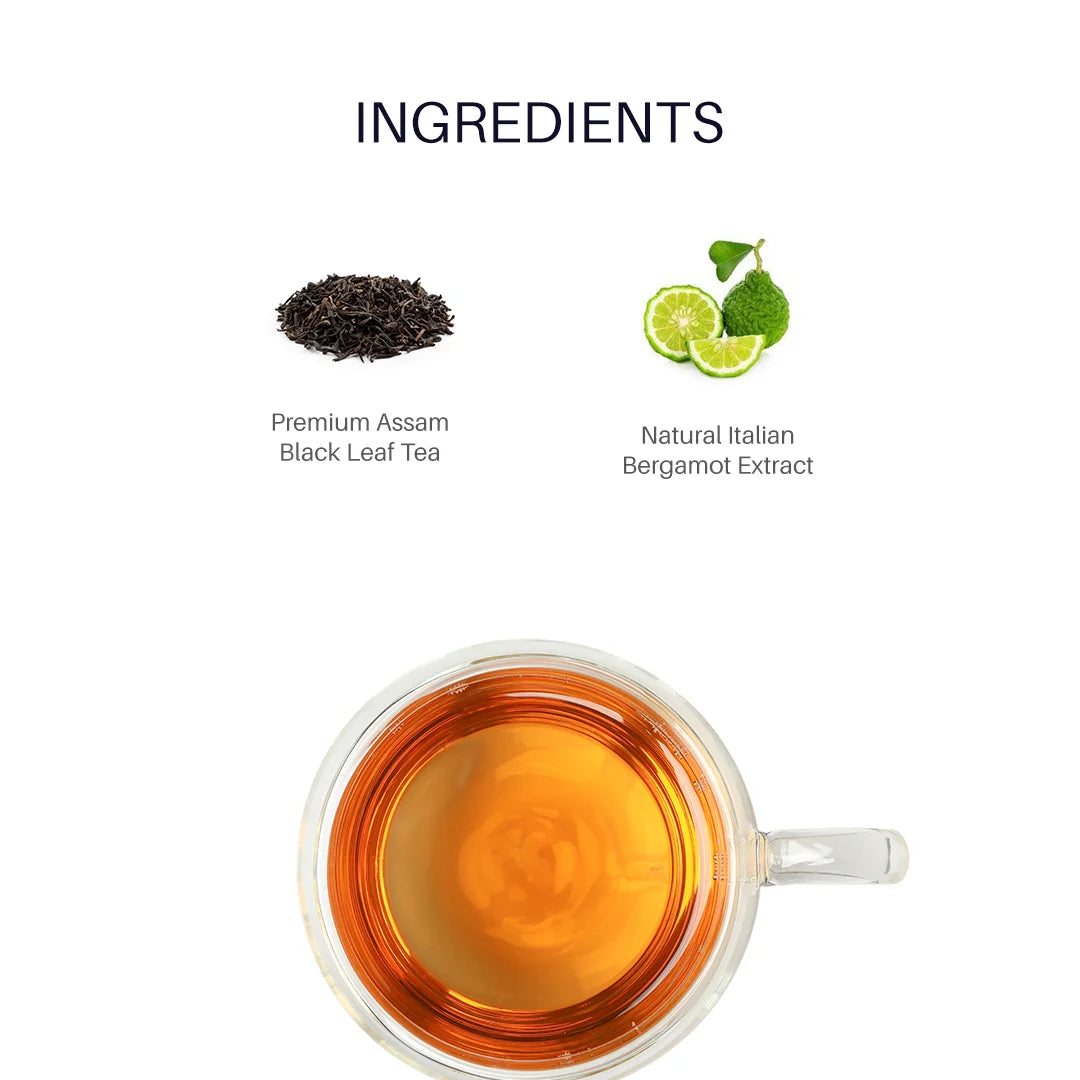 INGREDIENTS

Premium Assam Black Leaf Tea

Natural Italian Bergamot Extract