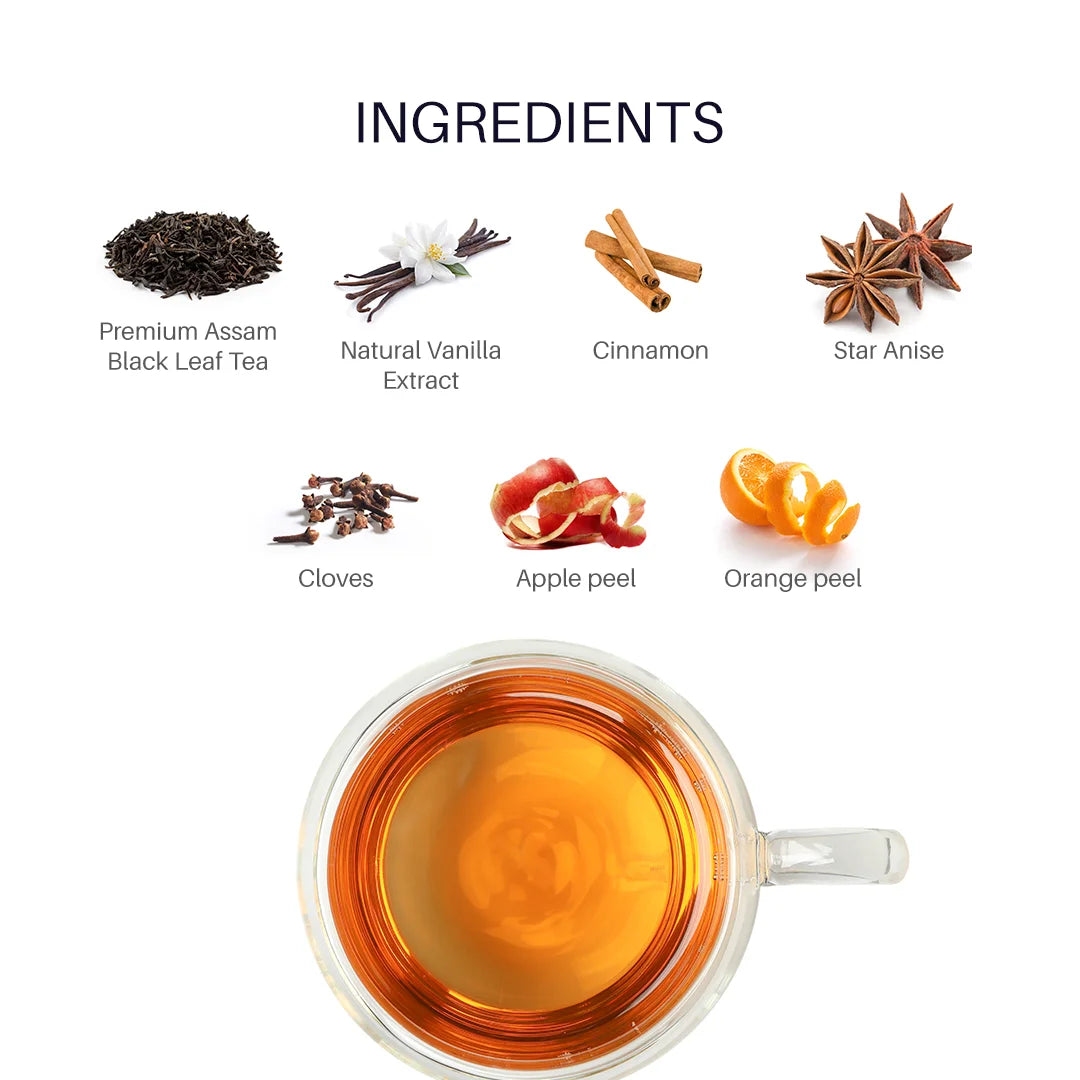 INGREDIENTS

Premium Assam Black Leaf Tea

Natural Vanilla Extract

Cinnamon

Star Anise

Cloves

Apple peel

Orange peel