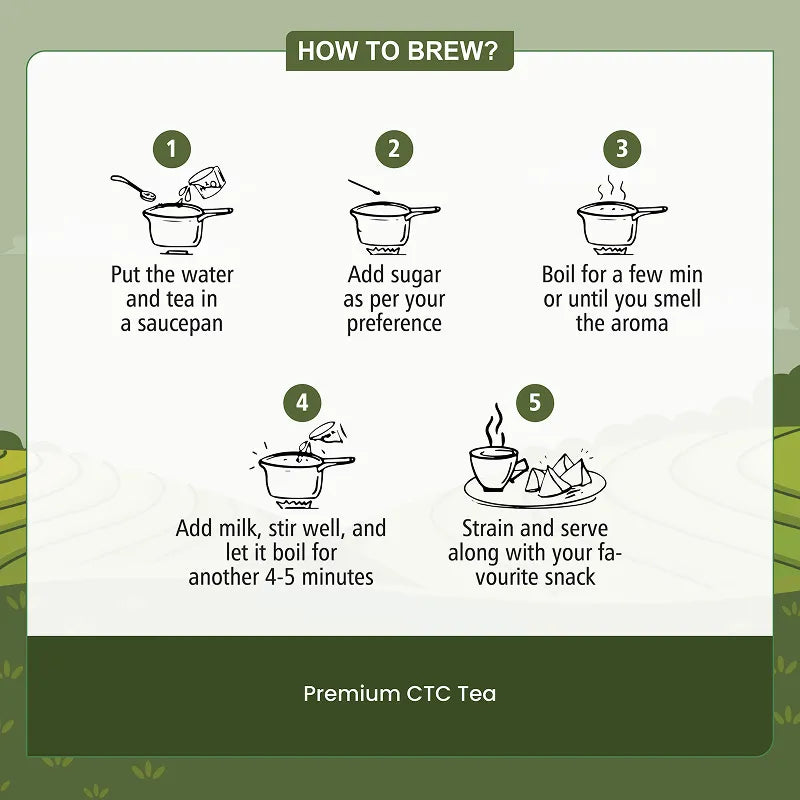 HOW TO BREW?

1

Put the water and tea in a saucepan

2

Add sugar as per your preference

3

Boil for a few min or until you smell the aroma

4

Add milk, stir well, and let it boil for another 4-5 minutes

5

Strain and serve along with your favourite snack

Premium CTC Tea