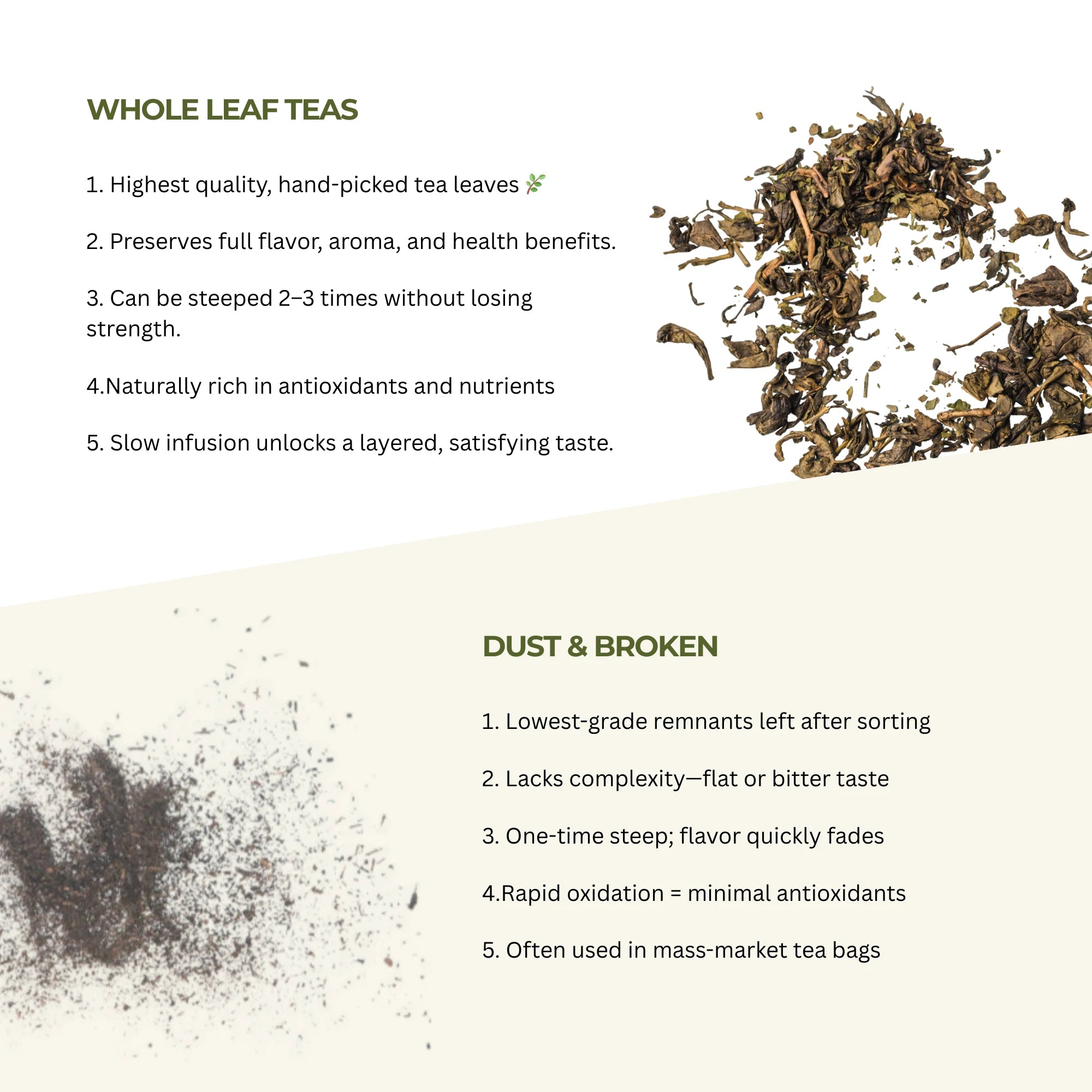 WHOLE LEAF TEAS

1. Highest quality, hand-picked tea leaves 🌿

2. Preserves full flavor, aroma, and health benefits.

3. Can be steeped 2–3 times without losing strength.

4.Naturally rich in antioxidants and nutrients

5. Slow infusion unlocks a layered, satisfying taste.

DUST & BROKEN

1. Lowest-grade remnants left after sorting

2. Lacks complexity—flat or bitter taste

3. One-time steep; flavor quickly fades

4.Rapid oxidation = minimal antioxidants

5. Often used in mass-market tea bags