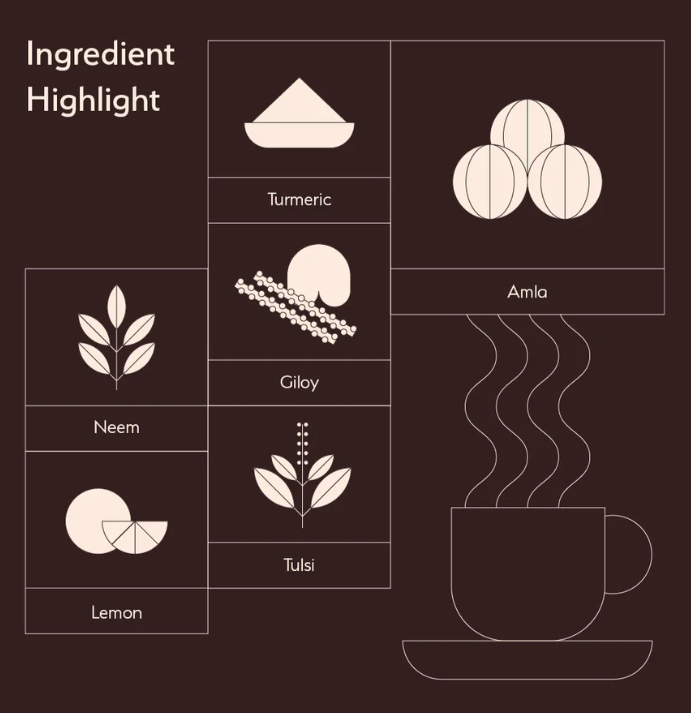 Ingredient Highlight

Turmeric

Amla

Giloy

Neem

Tulsi

Lemon