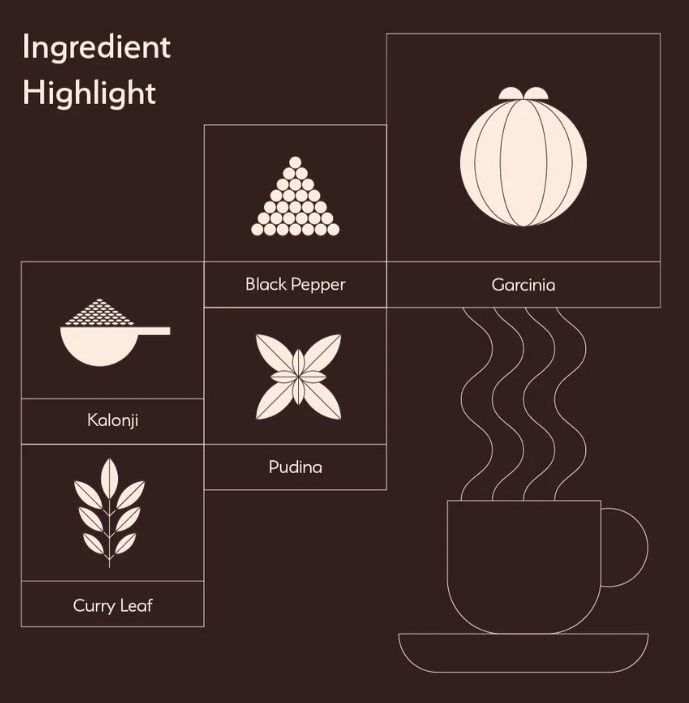 Ingredient Highlight

Black Pepper

Garcinia

Kalonji

Pudina

Curry Leaf