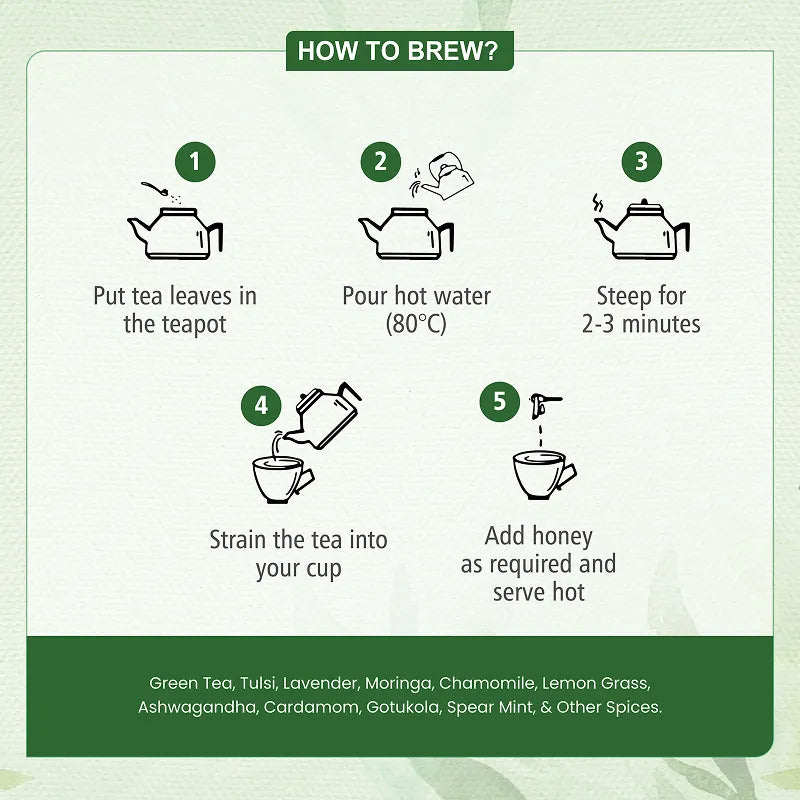 HOW TO BREW?

1
Put tea leaves in the teapot

2
Pour hot water (80°C)

3
Steep for 2-3 minutes

4
Strain the tea into your cup

5
Add honey as required and serve hot

Green Tea, Tulsi, Lavender, Moringa, Chamomile, Lemon Grass, Ashwagandha, Cardamom, Gotukola, Spear Mint, & Other Spices.