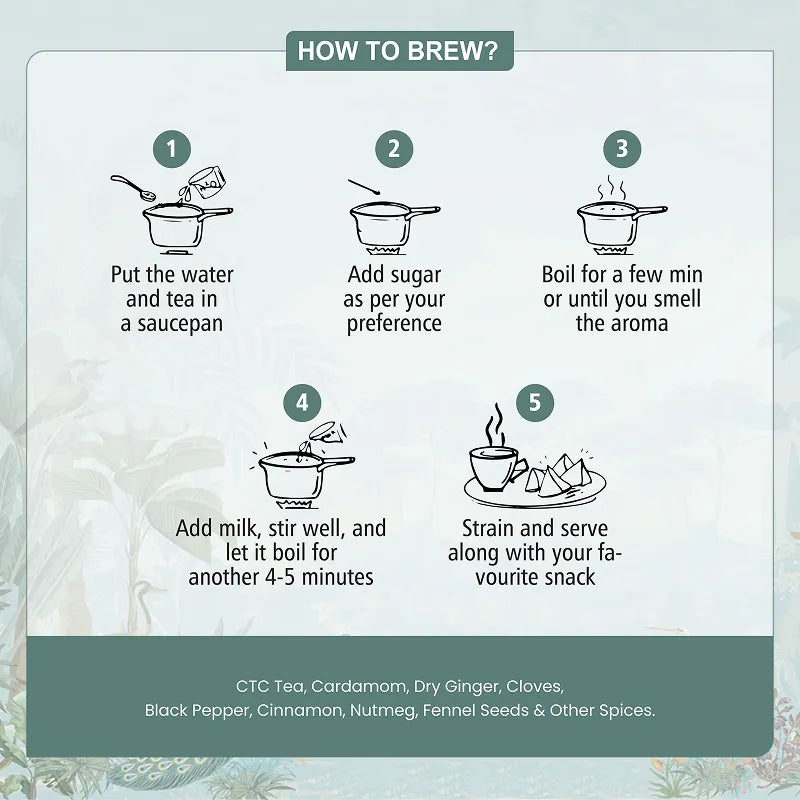 HOW TO BREW?

1

Put the water and tea in a saucepan

2

Add sugar as per your preference

3

Boil for a few min or until you smell the aroma

4

Add milk, stir well, and let it boil for another 4-5 minutes

5

Strain and serve along with your favourite snack

CTC Tea, Cardamom, Dry Ginger, Cloves, Black Pepper, Cinnamon, Nutmeg, Fennel Seeds & Other Spices.