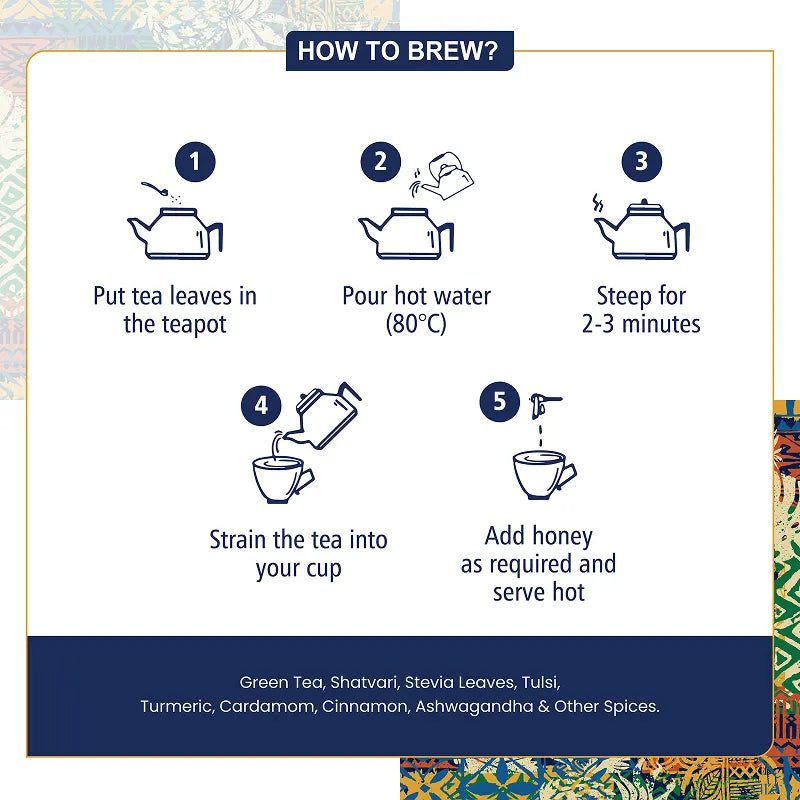 HOW TO BREW?

1
Put tea leaves in the teapot

2
Pour hot water (80°C)

3
Steep for 2-3 minutes

4
Strain the tea into your cup

5
Add honey as required and serve hot

Green Tea, Shatvari, Stevia Leaves, Tulsi, Turmeric, Cardamom, Cinnamon, Ashwagandha & Other Spices.