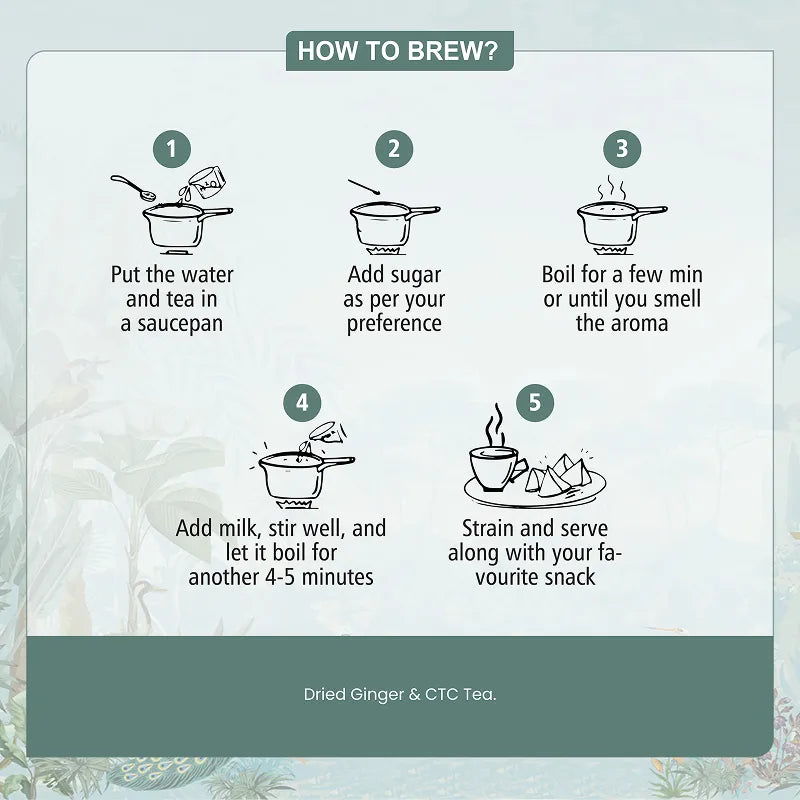 HOW TO BREW?

1
Put the water and tea in a saucepan

2
Add sugar as per your preference

3
Boil for a few min or until you smell the aroma

4
Add milk, stir well, and let it boil for another 4-5 minutes

5
Strain and serve along with your favourite snack

Dried Ginger & CTC Tea.