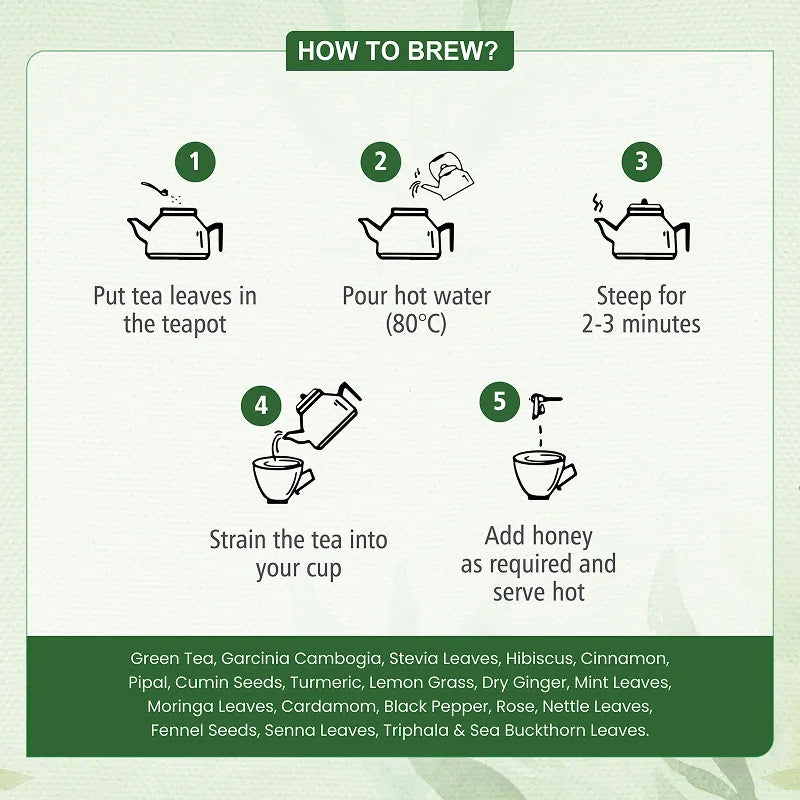 HOW TO BREW?

1
Put tea leaves in the teapot

2
Pour hot water (80°C)

3
Steep for 2-3 minutes

4
Strain the tea into your cup

5
Add honey as required and serve hot

Green Tea, Garcinia Cambogia, Stevia Leaves, Hibiscus, Cinnamon, Pipal, Cumin Seeds, Turmeric, Lemon Grass, Dry Ginger, Mint Leaves, Moringa Leaves, Cardamom, Black Pepper, Rose, Nettle Leaves, Fennel Seeds, Senna Leaves, Triphala & Sea Buckthorn Leaves.