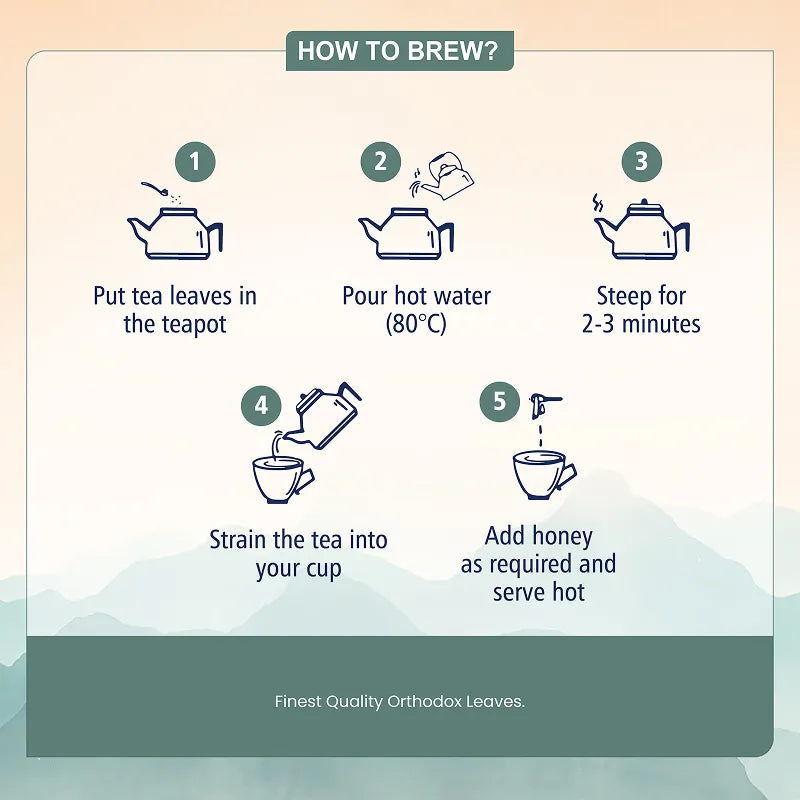 HOW TO BREW?

1
Put tea leaves in the teapot

2
Pour hot water (80°C)

3
Steep for 2-3 minutes

4
Strain the tea into your cup

5
Add honey as required and serve hot

Finest Quality Orthodox Leaves.