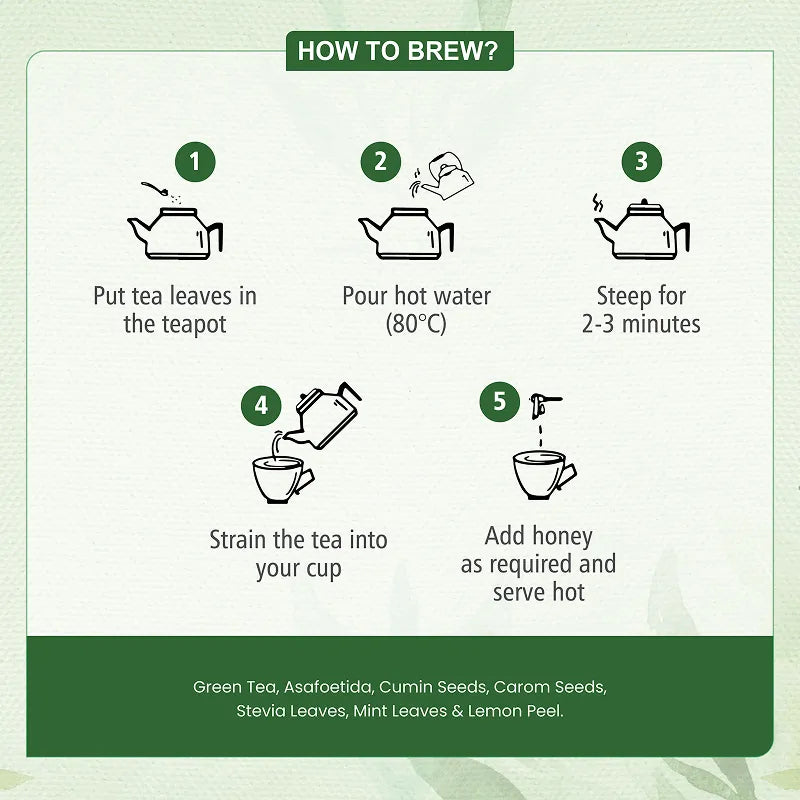 HOW TO BREW?

1
Put tea leaves in the teapot

2
Pour hot water (80°C)

3
Steep for 2-3 minutes

4
Strain the tea into your cup

5
Add honey as required and serve hot

Green Tea, Asafoetida, Cumin Seeds, Carom Seeds, Stevia Leaves, Mint Leaves & Lemon Peel.