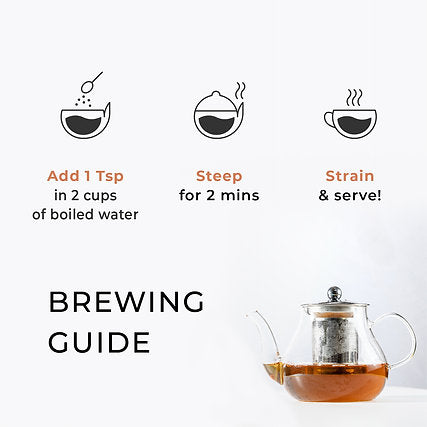 Add 1 Tsp
in 2 cups
of boiled water

Steep
for 2 mins

Strain
& serve!

BREWING
GUIDE